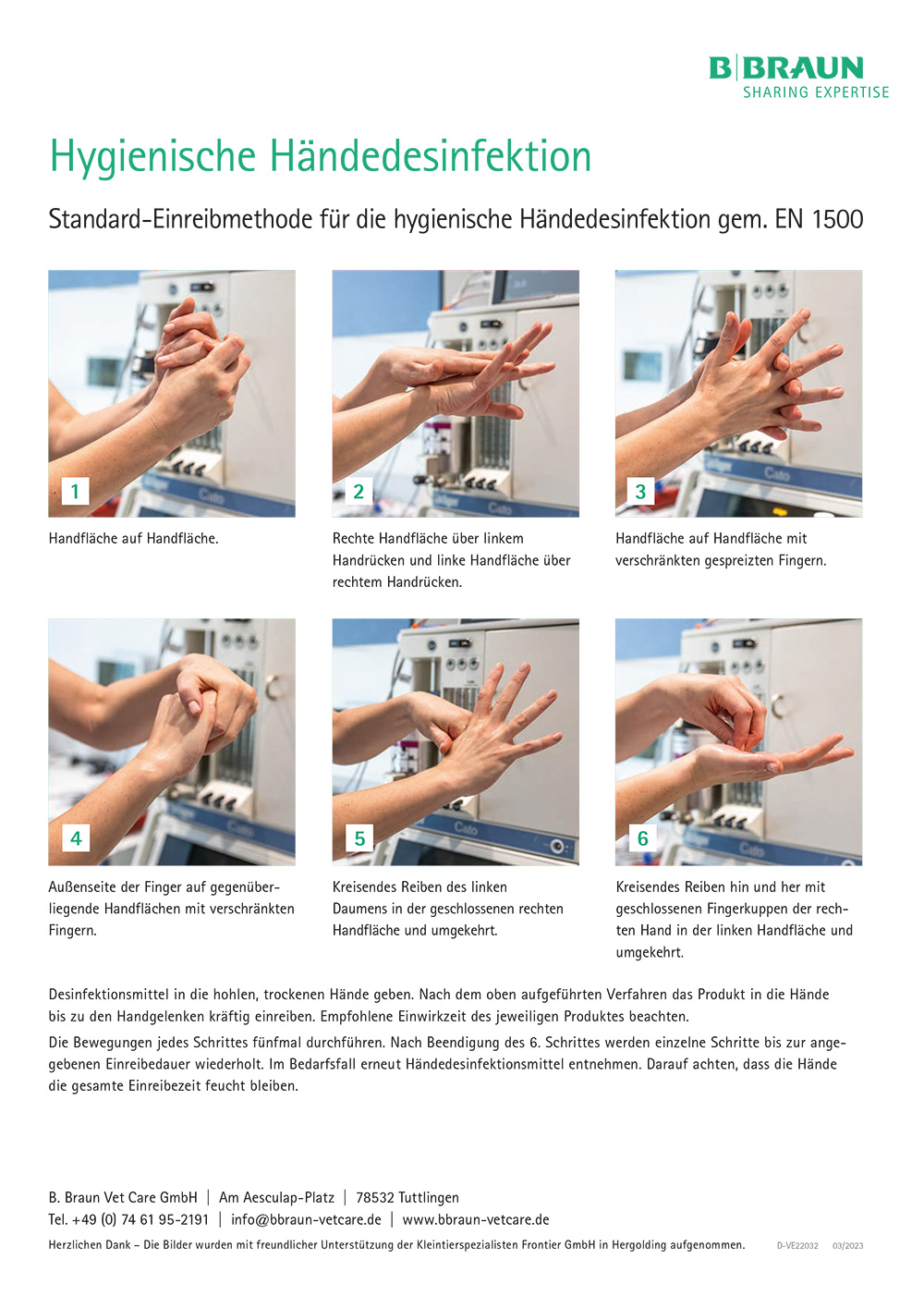 B|BRAUN
SHARING EXPERTISE

Hygienische Händedesinfektion

Standard-Einreibmethode für die hygienische Händedesinfektion gem. EN 1500

1

Handfläche auf Handfläche.

2

Rechte Handfläche über linkem Handrücken und linke Handfläche über rechtem Handrücken.

3

Handfläche auf Handfläche mit verschränkten gespreizten Fingern.

4

Außenseite der Finger auf gegenüberliegende Handflächen mit verschränkten Fingern.

5

Kreisendes Reiben des linken Daumens in der geschlossenen rechten Handfläche und umgekehrt.

6

Kreisendes Reiben hin und her mit geschlossenen Fingerkuppen der rechten Hand in der linken Handfläche und umgekehrt.

Desinfektionsmittel in die hohlen, trockenen Hände geben. Nach dem oben aufgeführten Verfahren das Produkt in die Hände bis zu den Handgelenken kräftig einreiben. Empfohlene Einwirkzeit des jeweiligen Produktes beachten.

Die Bewegungen jedes Schrittes fünfmal durchführen. Nach Beendigung des 6. Schrittes werden einzelne Schritte bis zur angegebenen Einreibedauer wiederholt. Im Bedarfsfall erneut Händedesinfektionsmittel entnehmen. Darauf achten, dass die Hände die gesamte Einreibezeit feucht bleiben.

B. Braun Vet Care GmbH | Am Aesculap-Platz | 78532 Tuttlingen
Tel. +49 (0) 74 61 95-2191 | info@bbraun-vetcare.de | www.bbraun-vetcare.de

Herzlichen Dank – Die Bilder wurden mit freundlicher Unterstützung der Kleintierspezialisten Frontier GmbH in Hergolding aufgenommen. D-VE22032 03/2023