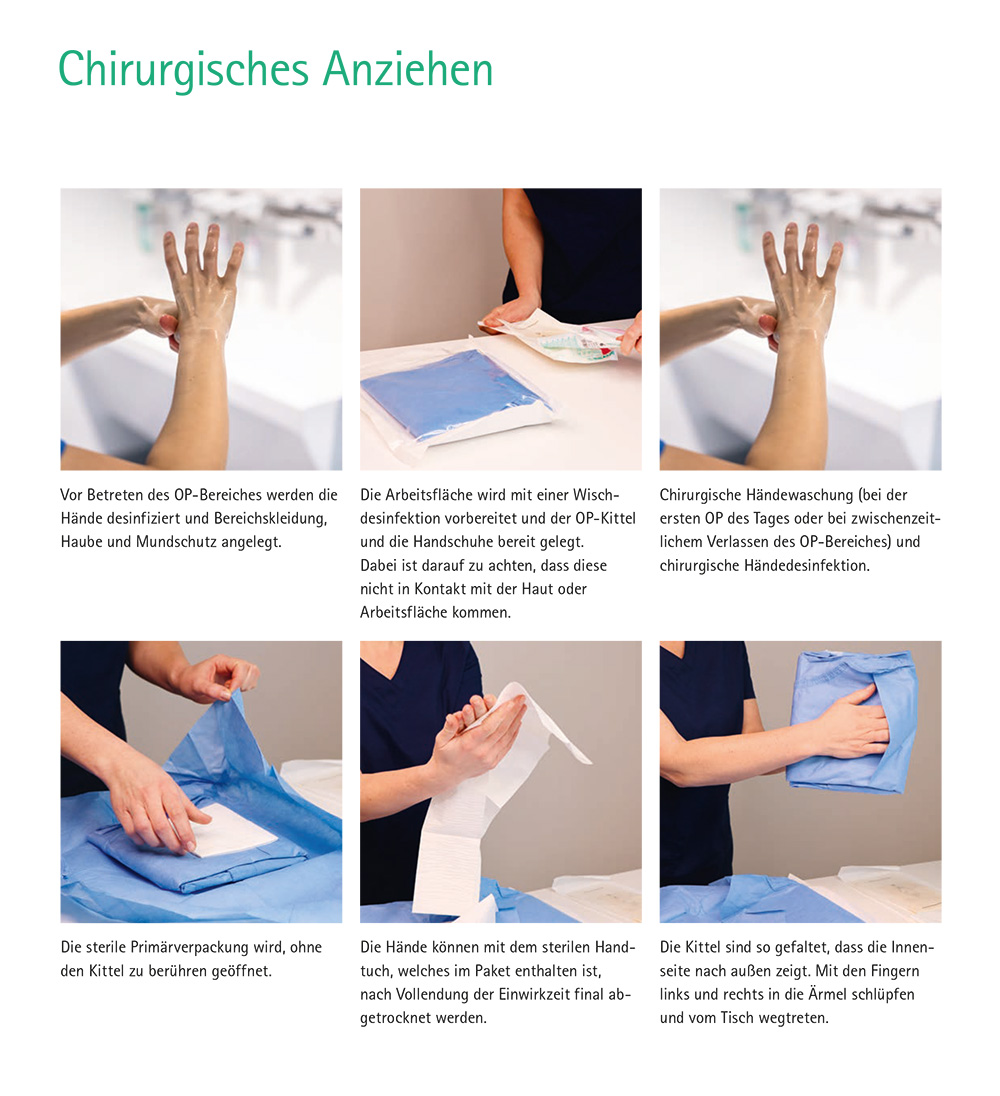 Chirurgisches Anziehen

Vor Betreten des OP-Bereiches werden die Hände desinfiziert und Bereichskleidung, Haube und Mundschutz angelegt.

Die Arbeitsfläche wird mit einer Wischdesinfektion vorbereitet und der OP-Kittel und die Handschuhe bereit gelegt. Dabei ist darauf zu achten, dass diese nicht in Kontakt mit der Haut oder Arbeitsfläche kommen.

Chirurgische Händewaschung (bei der ersten OP des Tages oder bei zwischenzeitlichem Verlassen des OP-Bereiches) und chirurgische Händedesinfektion.

Die sterile Primärverpackung wird, ohne den Kittel zu berühren geöffnet.

Die Hände können mit dem sterilen Handtuch, welches im Paket enthalten ist, nach Vollendung der Einwirkzeit final abgetrocknet werden.

Die Kittel sind so gefaltet, dass die Innenseite nach außen zeigt. Mit den Fingern links und rechts in die Ärmel schlüpfen und vom Tisch wegtreten.