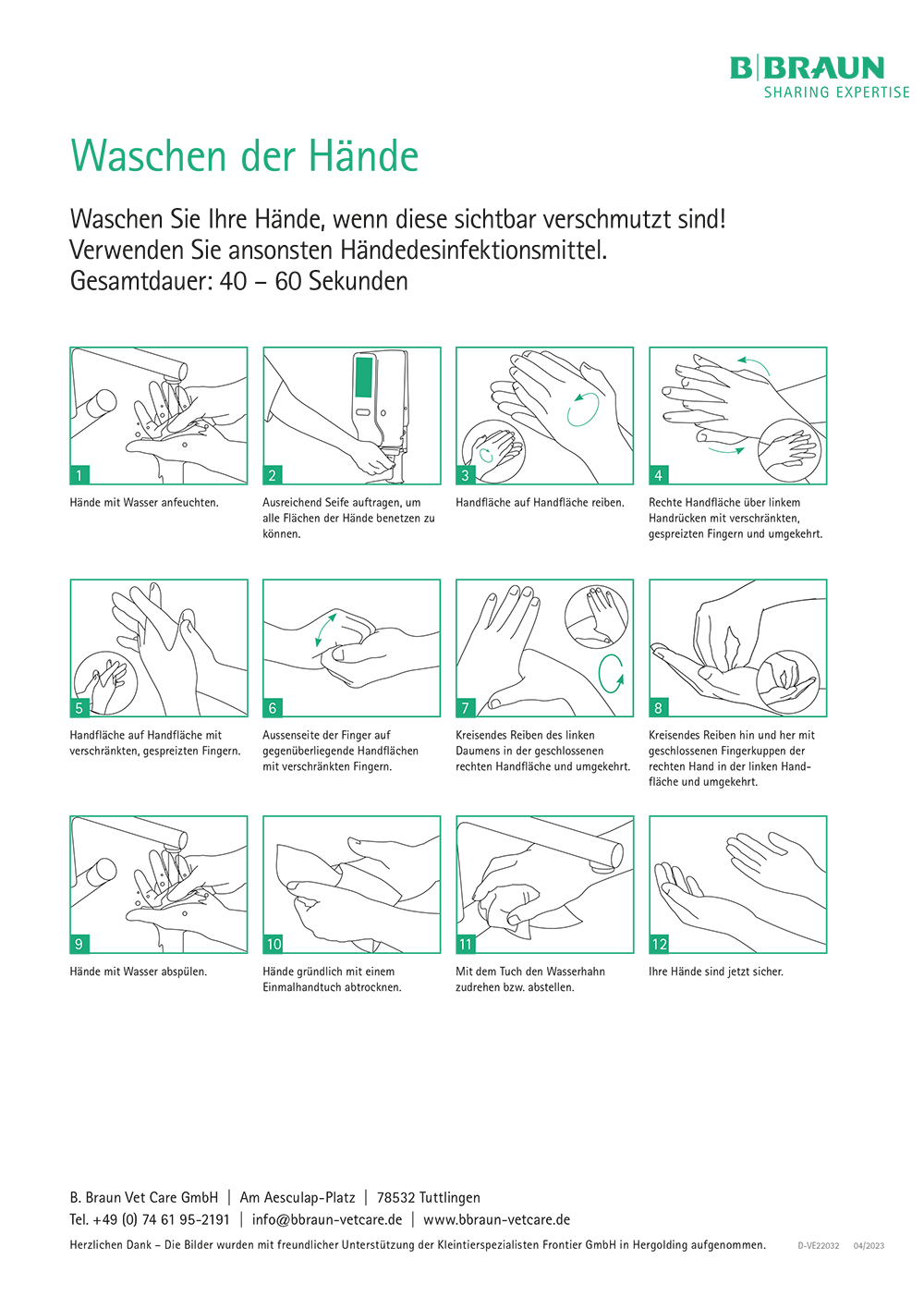 B|BRAUN
SHARING EXPERTISE

Waschen der Hände

Waschen Sie Ihre Hände, wenn diese sichtbar verschmutzt sind!
Verwenden Sie ansonsten Händedesinfektionsmittel.
Gesamtdauer: 40 – 60 Sekunden

1
Hände mit Wasser anfeuchten.

2
Ausreichend Seife auftragen, um alle Flächen der Hände benetzen zu können.

3
Handfläche auf Handfläche reiben.

4
Rechte Handfläche über linkem Handrücken mit verschränkten, gespreizten Fingern und umgekehrt.

5
Handfläche auf Handfläche mit verschränkten, gespreizten Fingern.

6
Aussenseite der Finger auf gegenüberliegende Handflächen mit verschränkten Fingern.

7
Kreisendes Reiben des linken Daumens in der geschlossenen rechten Handfläche und umgekehrt.

8
Kreisendes Reiben hin und her mit geschlossenen Fingerkuppen der rechten Hand in der linken Handfläche und umgekehrt.

9
Hände mit Wasser abspülen.

10
Hände gründlich mit einem Einmalhandtuch abtrocknen.

11
Mit dem Tuch den Wasserhahn zudrehen bzw. abstellen.

12
Ihre Hände sind jetzt sicher.

B. Braun Vet Care GmbH | Am Aesculap-Platz | 78532 Tuttlingen
Tel. +49 (0) 74 61 95-2191 | info@bbraun-vetcare.de | www.bbraun-vetcare.de
Herzlichen Dank – Die Bilder wurden mit freundlicher Unterstützung der Kleintierspezialisten Frontier GmbH in Hergolding aufgenommen. D-VE22032 04/2023